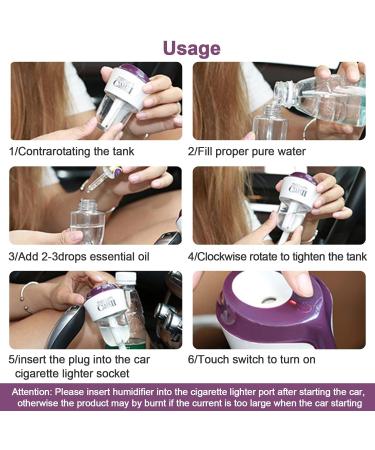 Usage

1/Contrarotating the tank

2/Fill proper pure water

3/Add 2-3drops essential oil

4/Clockwise rotate to tighten the tank

5/insert the plug into the car cigarette lighter socket

6/Touch switch to turn on

Attention: Please insert humidifier into the cigarette lighter port after starting the car, otherwise the product may by burnt if the current is too large when the car starting