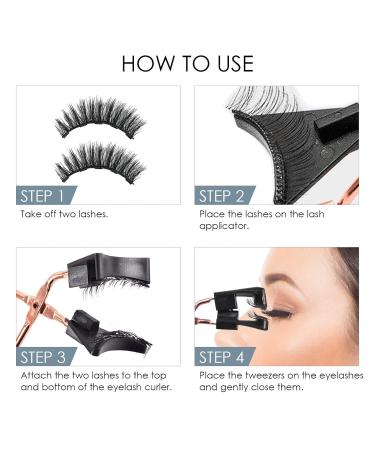 HOW TO USE

STEP 1
Take off two lashes.

STEP 2
Place the lashes on the lash applicator.

STEP 3
Attach the two lashes to the top and bottom of the eyelash curler.

STEP 4
Place the tweezers on the eyelashes and gently close them.