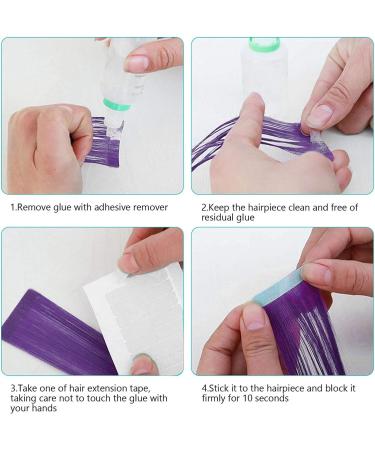 1.Remove glue with adhesive remover

2.Keep the hairpiece clean and free of residual glue

3.Take one of hair extension tape, taking care not to touch the glue with your hands

4.Stick it to the hairpiece and block it firmly for 10 seconds