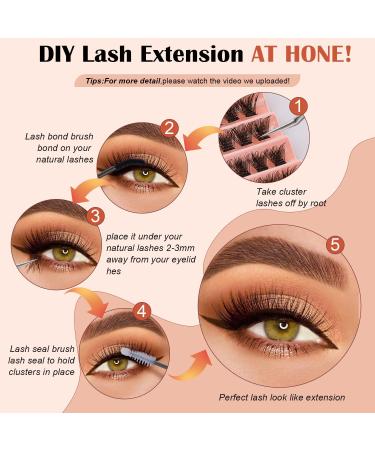 DIY Lash Extension AT HONE!

Tips:For more detail,please watch the video we uploaded!

1

Take cluster lashes off by root

2

Lash bond brush bond on your natural lashes

3

place it under your natural lashes 2-3mm away from your eyelid hes

4

Lash seal brush lash seal to hold clusters in place

5

Perfect lash look like extension