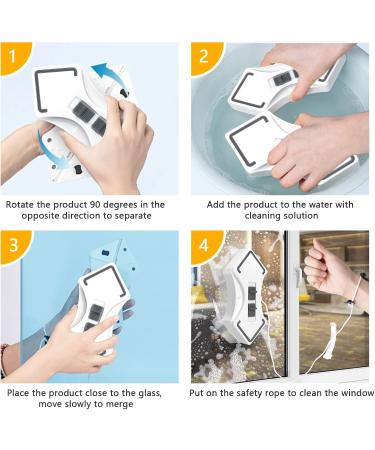 1

Rotate the product 90 degrees in the opposite direction to separate

2

Add the product to the water with cleaning solution

3

Place the product close to the glass, move slowly to merge

4

Put on the safety rope to clean the window