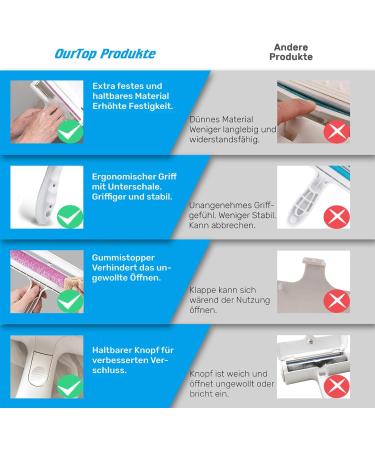 OurTop Produkte

Andere Produkte

Extra festes und haltbares Material Erhöhte Festigkeit.

Dünnes Material Weniger langlebig und widerstandsfähig.

Ergonomischer Griff mit Unterschale. Griffiger und stabil.

Unangenehmes Griffgefühl. Weniger Stabil. Kann abbrechen.

Gummistopper Verhindert das ungewollte Öffnen.

Klappe kann sich wärend der Nutzung öffnen.

Haltbarer Knopf für verbesserten Verschluss.

Knopf ist weich und öffnet ungewollt oder bricht ein.