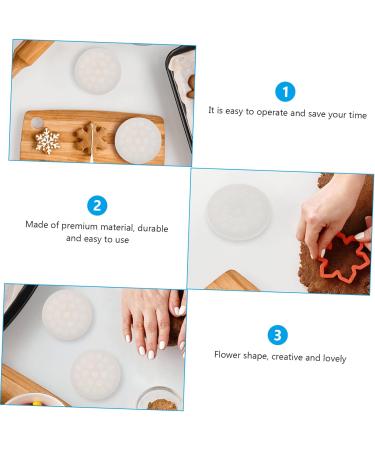 1

It is easy to operate and save your time

2

Made of premium material, durable and easy to use

3

Flower shape, creative and lovely