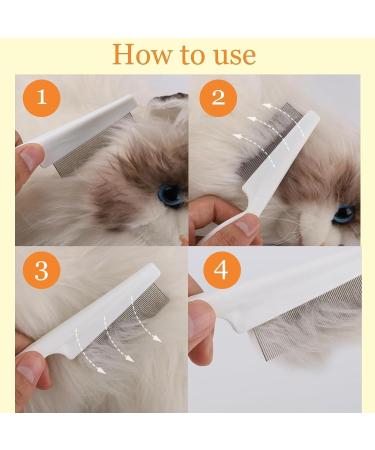 How to use

1

2

3

4