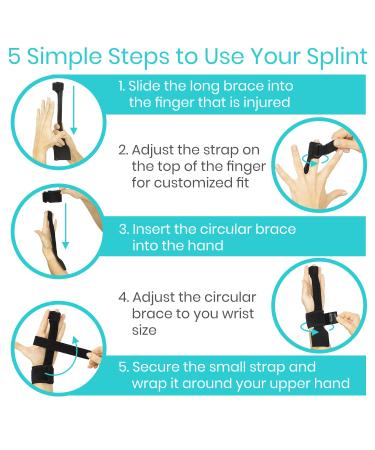 5 Simple Steps to Use Your Splint

1. Slide the long brace into the finger that is injured

2. Adjust the strap on the top of the finger for customized fit

3. Insert the circular brace into the hand

4. Adjust the circular brace to you wrist size

5. Secure the small strap and wrap it around your upper hand