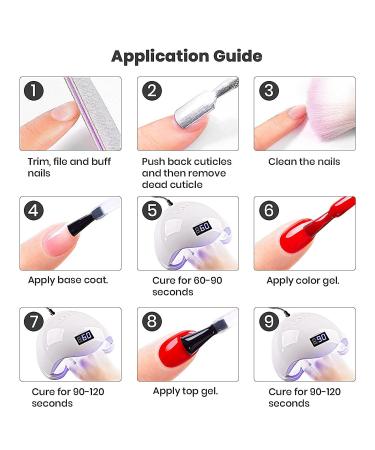 Application Guide

1

Trim, file and buff nails

2

Push back cuticles and then remove dead cuticle

3

Clean the nails

4

Apply base coat.

5

60

Cure for 60-90 seconds

6

Apply color gel.

7

60

Cure for 90-120 seconds

8

Apply top gel.

9

90

Cure for 90-120 seconds