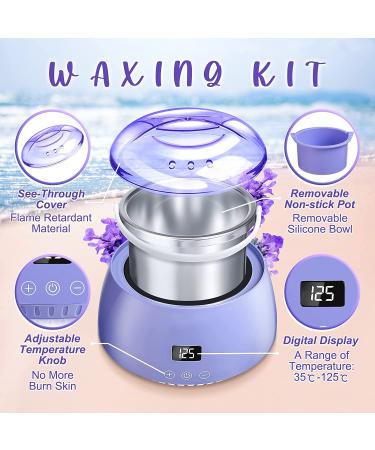 WAXING KIT

See-Through Cover
Flame Retardant Material

Removable Non-stick Pot
Removable Silicone Bowl

Adjustable Temperature Knob
No More Burn Skin

125

Digital Display
A Range of Temperature: 35℃-125℃

125