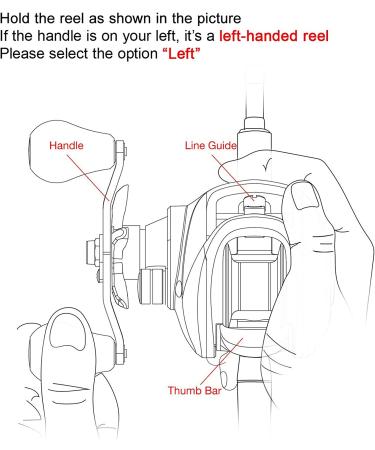 Hold the reel as shown in the picture
If the handle is on your left, it's a left-handed reel
Please select the option "Left"

Handle

Line Guide

Thumb Bar