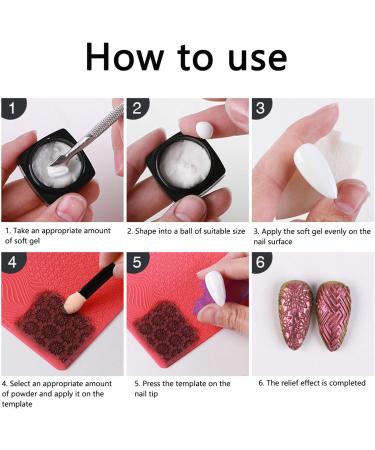 How to use

1

1. Take an appropriate amount of soft gel

2

2. Shape into a ball of suitable size

3

3. Apply the soft gel evenly on the nail surface

4

4. Select an appropriate amount of powder and apply it on the template

5

5. Press the template on the nail tip

6

6. The relief effect is completed