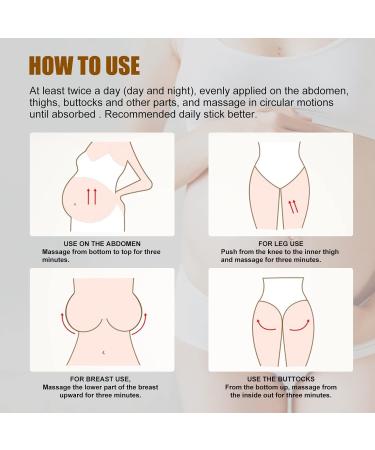 HOW TO USE

At least twice a day (day and night), evenly applied on the abdomen, thighs, buttocks and other parts, and massage in circular motions until absorbed . Recommended daily stick better.

USE ON THE ABDOMEN
Massage from bottom to top for three minutes.

FOR LEG USE
Push from the knee to the inner thigh and massage for three minutes.

FOR BREAST USE,
Massage the lower part of the breast upward for three minutes.

USE THE BUTTOCKS
From the bottom up, massage from the inside out for three minutes.