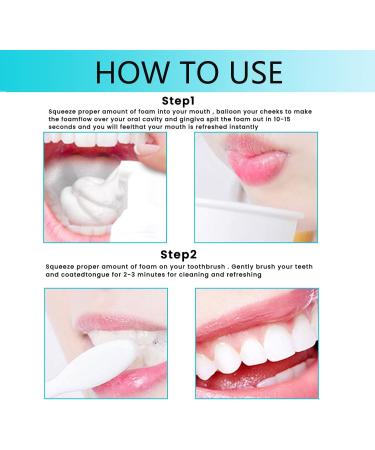 HOW TO USE

Step1

Squeeze proper amount of foam into your mouth , balloon your cheeks to make the foamflow over your oral cavity and gingiva spit the foam out in 10-15 seconds and you will feelthat your mouth is refreshed instantly

Step2

Squeeze proper amount of foam on your toothbrush . Gently brush your teeth and coatedtongue for 2-3 minutes for cleaning and refreshing