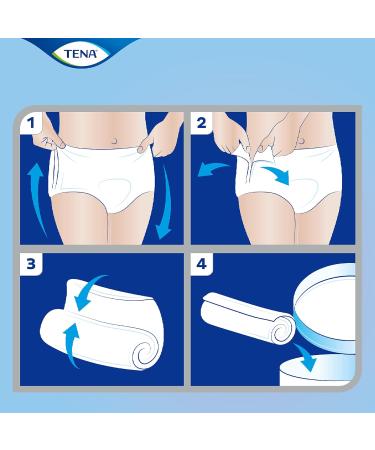 TENA

1

2

3

4