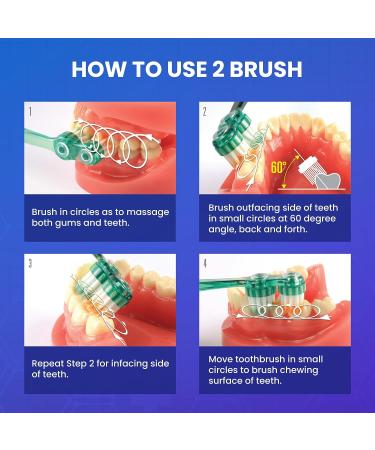 HOW TO USE 2 BRUSH

1

Brush in circles as to massage both gums and teeth.

2

60°

Brush outfacing side of teeth in small circles at 60 degree angle, back and forth.

3

Repeat Step 2 for infacing side of teeth.

4

Move toothbrush in small circles to brush chewing surface of teeth.