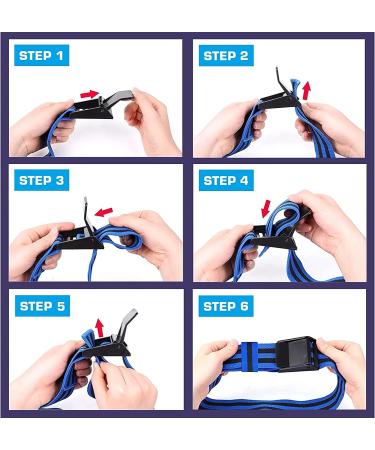 STEP 1

STEP 2

STEP 3

STEP 4

STEP 5

STEP 6