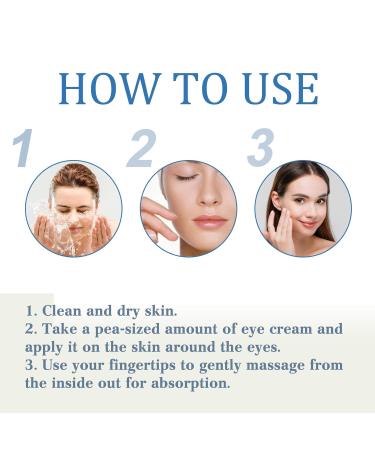 HOW TO USE

1

2

3

1. Clean and dry skin.
2. Take a pea-sized amount of eye cream and apply it on the skin around the eyes.
3. Use your fingertips to gently massage from the inside out for absorption.