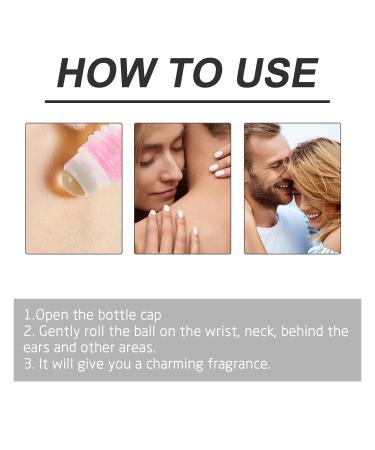 HOW TO USE

1.Open the bottle cap
2. Gently roll the ball on the wrist, neck, behind the ears and other areas.
3. It will give you a charming fragrance.