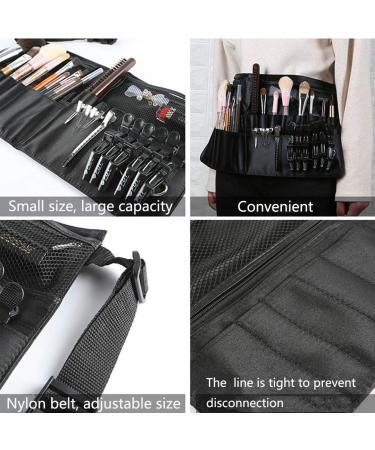 Small size, large capacity

Convenient

Nylon belt, adjustable size

The line is tight to prevent disconnection