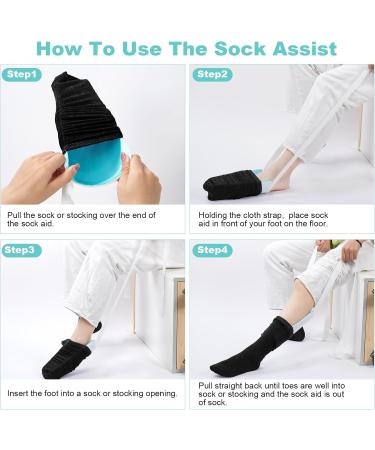 How To Use The Sock Assist

Step1

Pull the sock or stocking over the end of the sock aid.

Step2

Holding the cloth strap, place sock aid in front of your foot on the floor.

Step3

Insert the foot into a sock or stocking opening.

Step4

Pull straight back until toes are well into sock or stocking and the sock aid is out of sock.