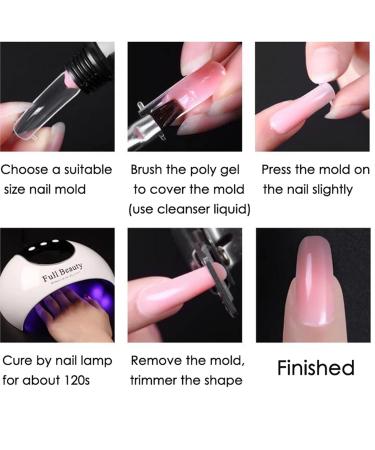 Choose a suitable size nail mold

Brush the poly gel to cover the mold (use cleanser liquid)

Press the mold on the nail slightly

Full Beauty

Cure by nail lamp for about 120s

Remove the mold, trimmer the shape

Finished