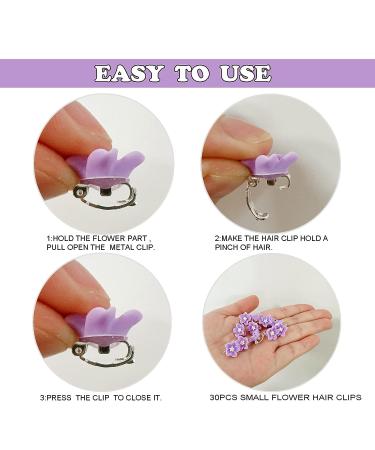 EASY TO USE

1:HOLD THE FLOWER PART , PULL OPEN THE METAL CLIP.

2:MAKE THE HAIR CLIP HOLD A PINCH OF HAIR.

3:PRESS THE CLIP TO CLOSE IT.

30PCS SMALL FLOWER HAIR CLIPS