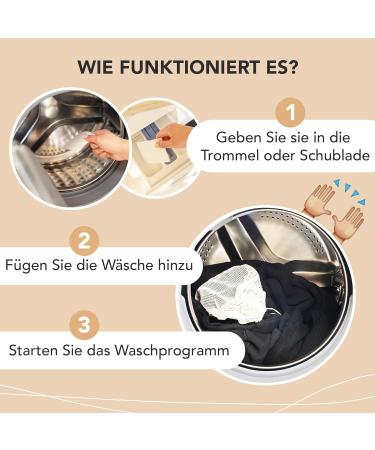 WIE FUNKTIONIERT ES?

1

Geben Sie sie in die Trommel oder Schublade

2

Fügen Sie die Wäsche hinzu

3

Starten Sie das Waschprogramm