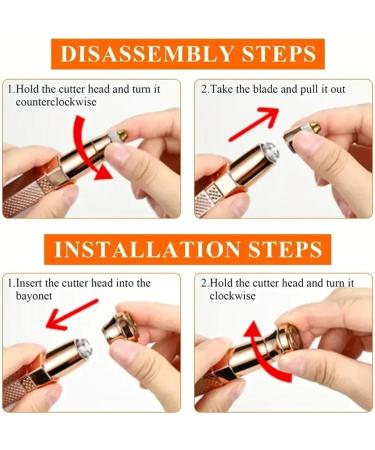 DISASSEMBLY STEPS

1.Hold the cutter head and turn it counterclockwise

2.Take the blade and pull it out

INSTALLATION STEPS

1.Insert the cutter head into the bayonet

2.Hold the cutter head and turn it clockwise