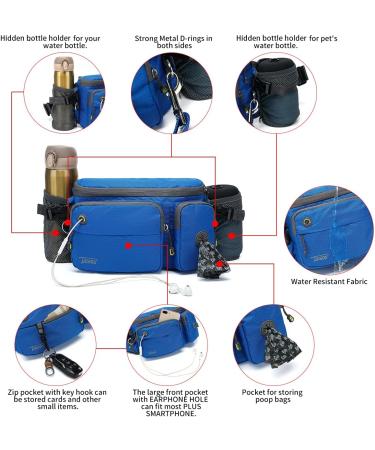 Hidden bottle holder for your water bottle.

Strong Metal D-rings in both sides

Hidden bottle holder for pet's water bottle.

Water Resistant Fabric

Zip pocket with key hook can be stored cards and other small items.

The large front pocket with EARPHONE HOLE can fit most PLUS SMARTPHONE.

Pocket for storing poop bags