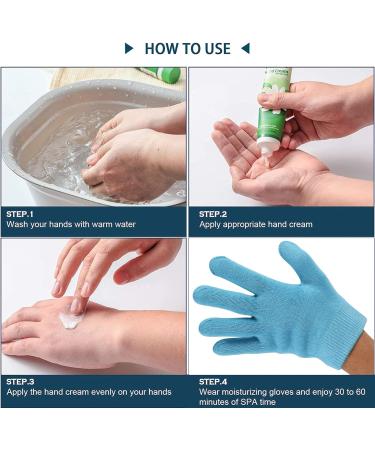 HOW TO USE

STEP.1
Wash your hands with warm water

STEP.2
Apply appropriate hand cream

STEP.3
Apply the hand cream evenly on your hands

STEP.4
Wear moisturizing gloves and enjoy 30 to 60 minutes of SPA time