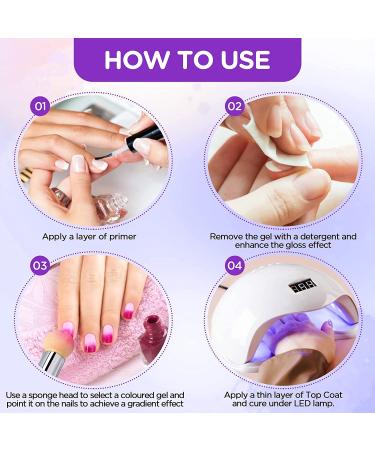 HOW TO USE

01

Apply a layer of primer

02

Remove the gel with a detergent and enhance the gloss effect

03

Use a sponge head to select a coloured gel and point it on the nails to achieve a gradient effect

04

Apply a thin layer of Top Coat and cure under LED lamp.