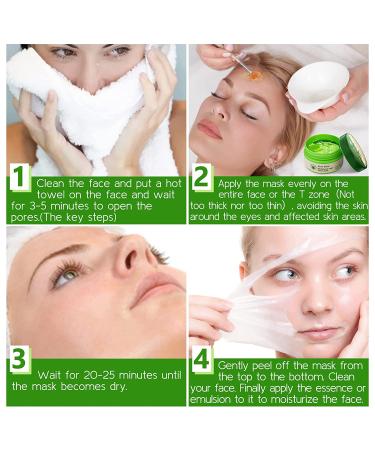 1 Clean the face and put a hot towel on the face and wait for 3-5 minutes to open the pores.(The key steps)

2 Apply the mask evenly on the entire face or the T zone (Not too thick nor too thin) , avoiding the skin around the eyes and affected skin areas.

3 Wait for 20-25 minutes until the mask becomes dry.

4 Gently peel off the mask from the top to the bottom. Clean your face. Finally apply the essence or emulsion to it to moisturize the face.