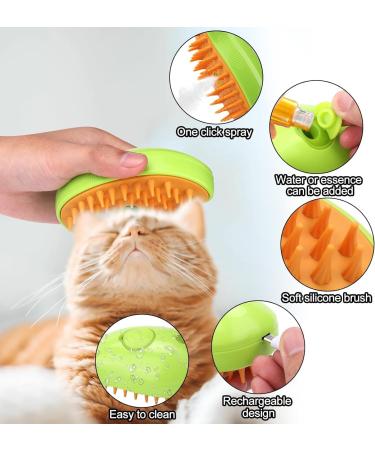 One click spray

Water or essence can be added

Soft silicone brush

Easy to clean

Rechargeable design