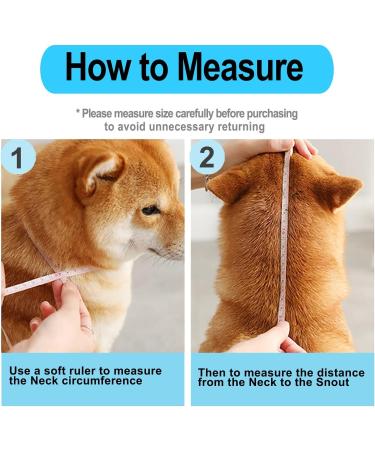 How to Measure

* Please measure size carefully before purchasing to avoid unnecessary returning

1

Use a soft ruler to measure the Neck circumference

2

Then to measure the distance from the Neck to the Snout