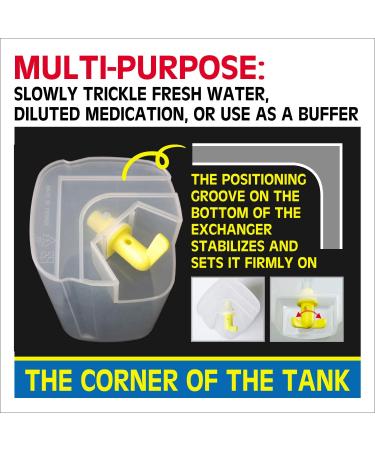 MULTI-PURPOSE:
SLOWLY TRICKLE FRESH WATER, DILUTED MEDICATION, OR USE AS A BUFFER

THE POSITIONING GROOVE ON THE BOTTOM OF THE EXCHANGER STABILIZES AND SETS IT FIRMLY ON

THE CORNER OF THE TANK