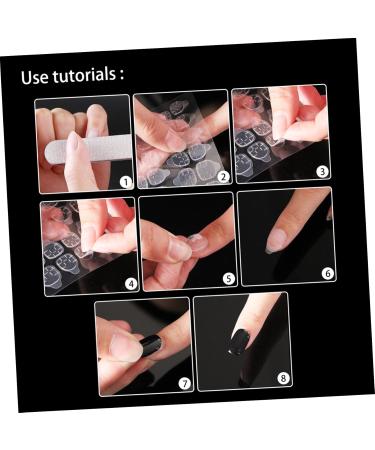 Use tutorials :

1

2

3

4

5

6

7

8