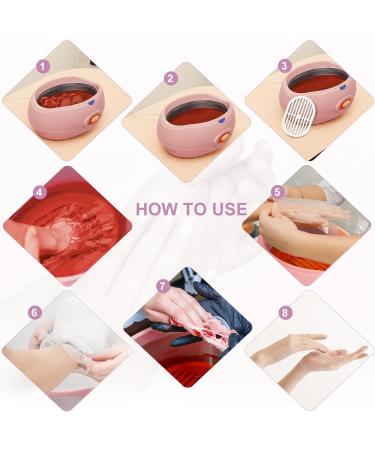 1

2

3

4

HOW TO USE

5

6

7

8