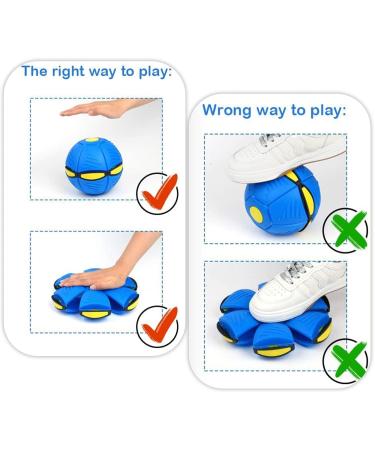 The right way to play:

Wrong way to play: