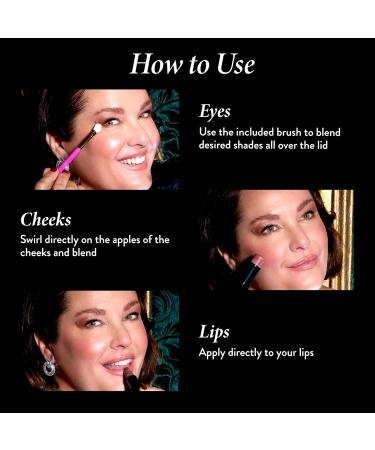 How to Use

Eyes
Use the included brush to blend desired shades all over the lid

Cheeks
Swirl directly on the apples of the cheeks and blend

Lips
Apply directly to your lips