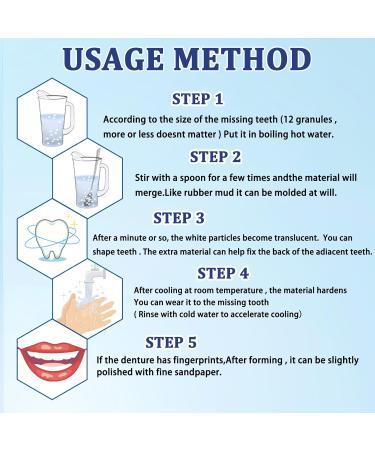 USAGE METHOD

STEP 1

According to the size of the missing teeth (12 granules , more or less doesnt matter ) Put it in boiling hot water.

STEP 2

Stir with a spoon for a few times andthe material will merge.Like rubber mud it can be molded at will.

STEP 3

After a minute or so, the white particles become translucent. You can shape teeth . The extra material can help fix the back of the adiacent teeth.

STEP 4

After cooling at room temperature , the material hardens
You can wear it to the missing tooth
( Rinse with cold water to accelerate cooling)

STEP 5

If the denture has fingerprints,After forming , it can be slightly polished with fine sandpaper.