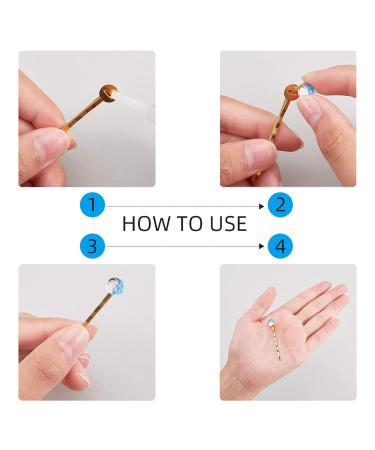 1
2
HOW TO USE
3
4