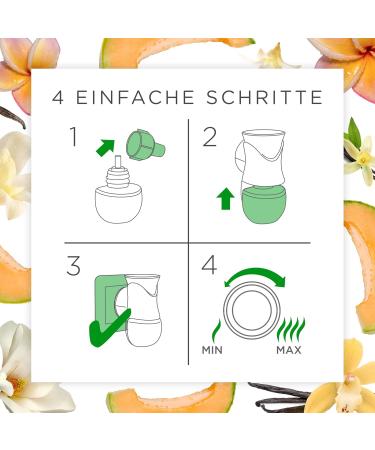 4 EINFACHE SCHRITTE

1

2

3

4

MIN

MAX