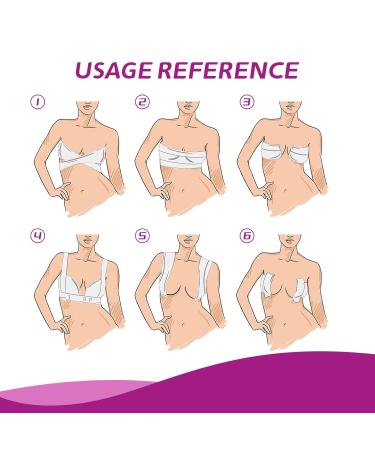 USAGE REFERENCE

1

2

3

4

5

6