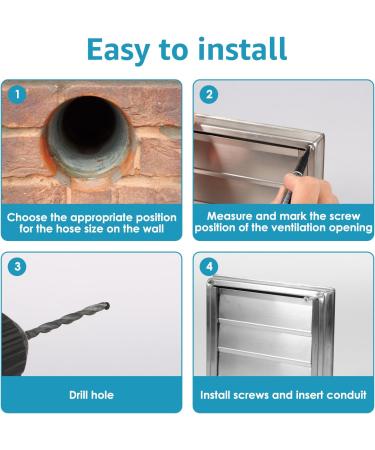 Easy to install

1

Choose the appropriate position for the hose size on the wall

2

Measure and mark the screw position of the ventilation opening

3

Drill hole

4

Install screws and insert conduit