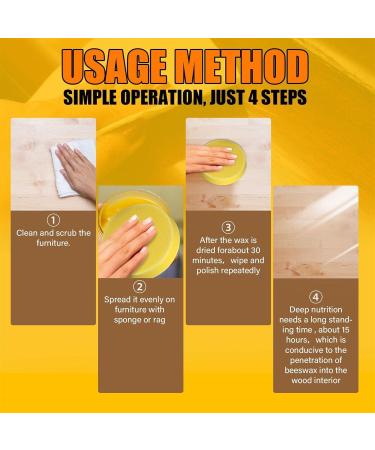 USAGE METHOD
SIMPLE OPERATION, JUST 4 STEPS

①
Clean and scrub the furniture.

②
Spread it evenly on furniture with sponge or rag

③
After the wax is dried forabout 30 minutes， wipe and polish repeatedly

④
Deep nutrition needs a long standing time , about 15 hours， which is conducive to the penetration of beeswax into the wood interior