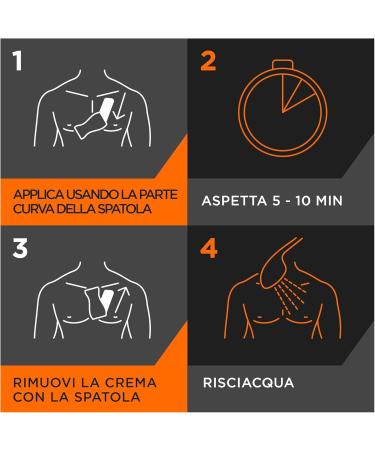 1

APPLICA USANDO LA PARTE CURVA DELLA SPATOLA

2

ASPETTA 5 - 10 MIN

3

RIMUOVI LA CREMA CON LA SPATOLA

4

RISCIACQUA