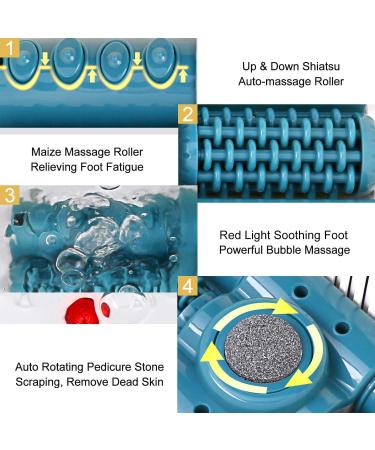 1

Up & Down Shiatsu Auto-massage Roller

2

Maize Massage Roller Relieving Foot Fatigue

3

Red Light Soothing Foot Powerful Bubble Massage

4

Auto Rotating Pedicure Stone Scraping, Remove Dead Skin