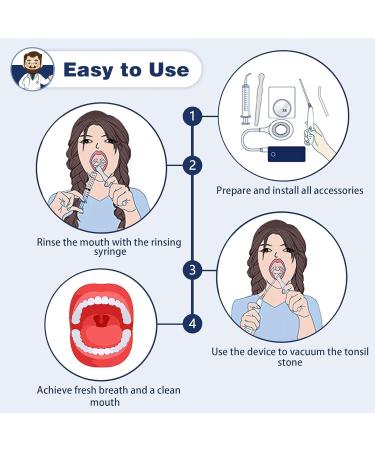 Easy to Use

1

Prepare and install all accessories

2

Rinse the mouth with the rinsing syringe

3

Use the device to vacuum the tonsil stone

4

Achieve fresh breath and a clean mouth