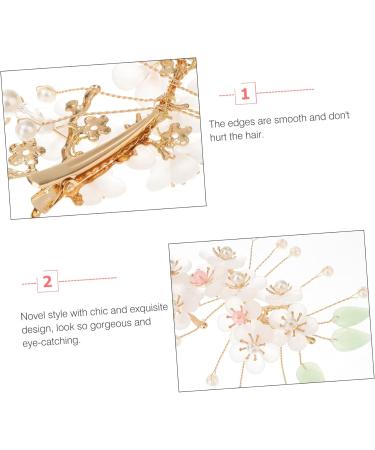 1

The edges are smooth and don't hurt the hair.

2

Novel style with chic and exquisite design, look so gorgeous and eye-catching.