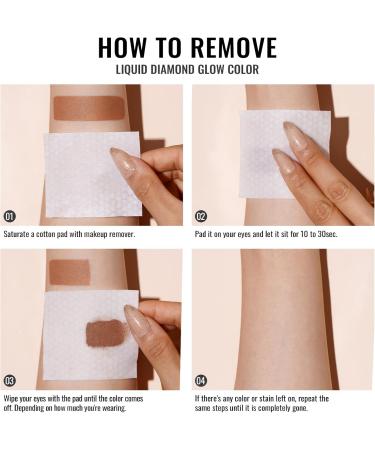 HOW TO REMOVE
LIQUID DIAMOND GLOW COLOR

01
Saturate a cotton pad with makeup remover.

02
Pad it on your eyes and let it sit for 10 to 30sec.

03
Wipe your eyes with the pad until the color comes off. Depending on how much you're wearing.

04
If there's any color or stain left on, repeat the same steps until it is completely gone.