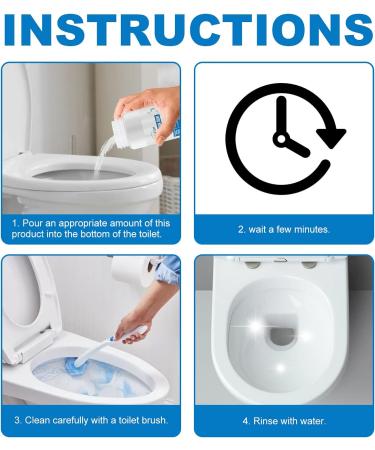 INSTRUCTIONS

1. Pour an appropriate amount of this product into the bottom of the toilet.

2. wait a few minutes.

3. Clean carefully with a toilet brush.

4. Rinse with water.