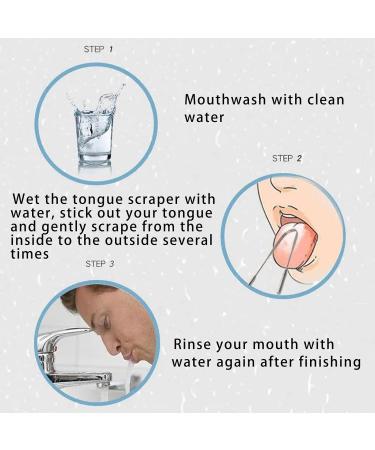 STEP 1

Mouthwash with clean water

STEP 2

Wet the tongue scraper with water, stick out your tongue and gently scrape from the inside to the outside several times

STEP 3

Rinse your mouth with water again after finishing